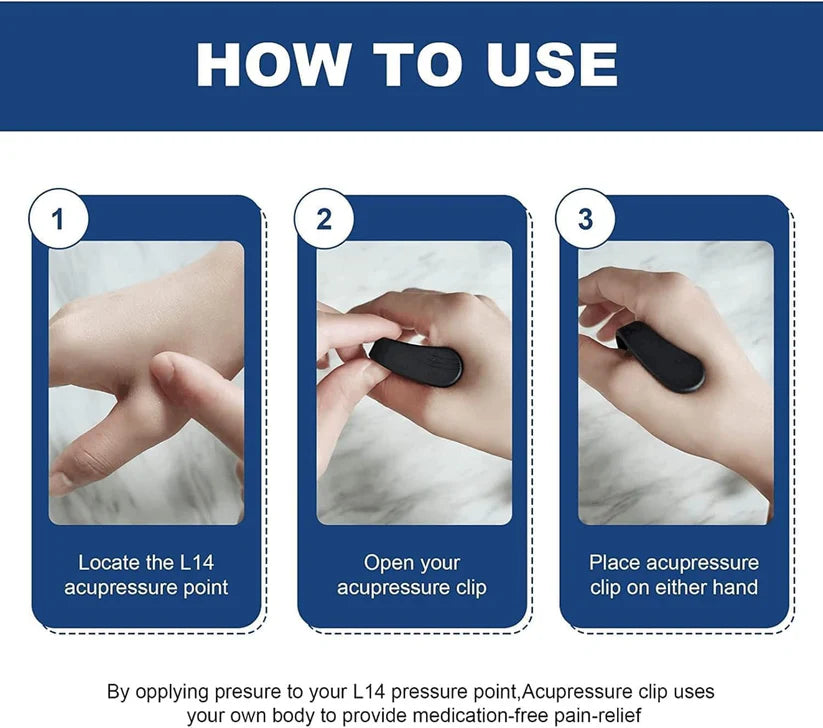 HOW TO USE

1

Locate the L14 acupressure point

2

Open your acupressure clip

3

Place acupressure clip on either hand

By opplying presure to your L14 pressure point,Acupressure clip uses your own body to provide medication-free pain-relief