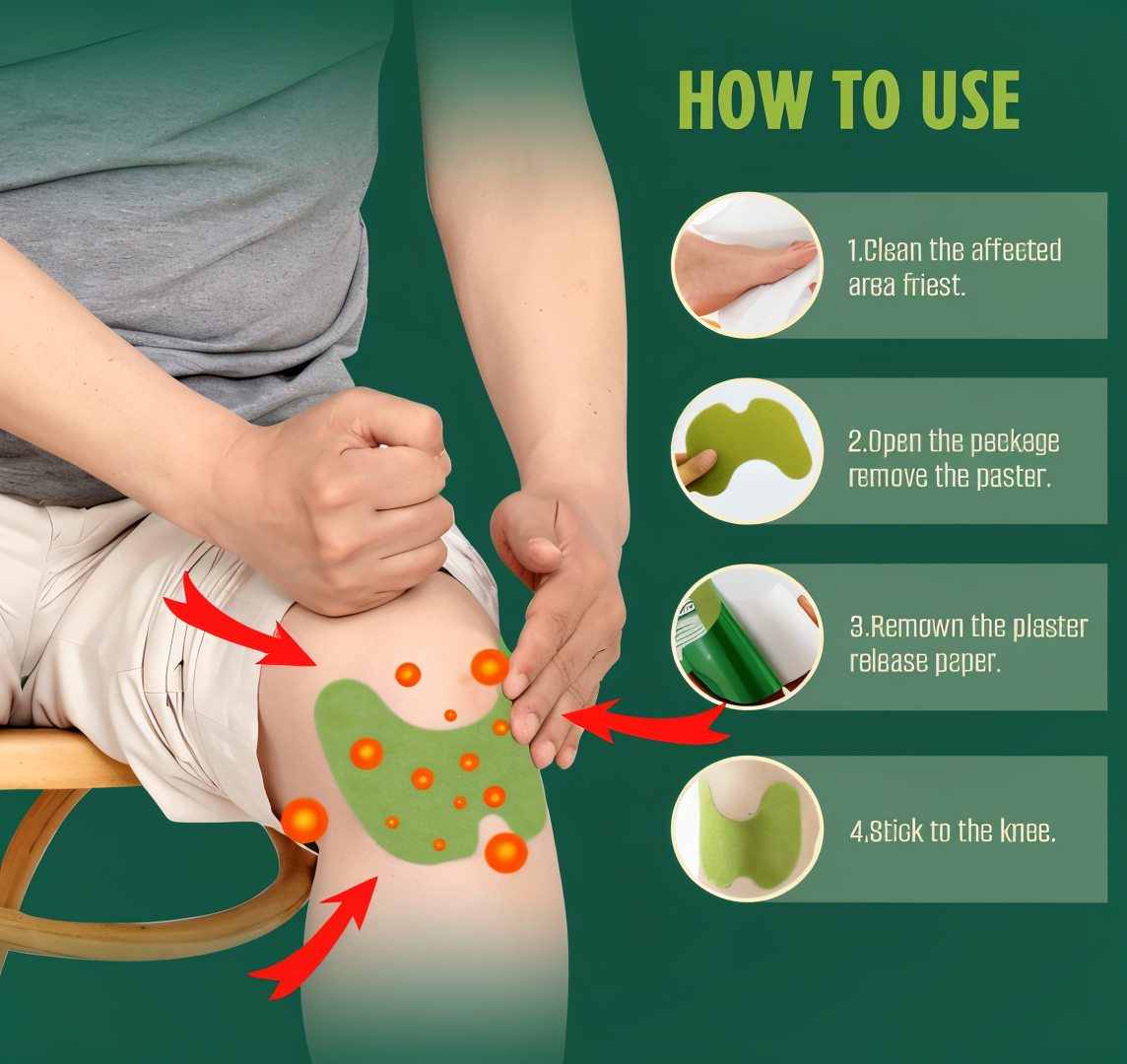 HOW TO USE

1.Clean the affected area friest.

2.Open the package remove the paster.

3.Remown the plaster release paper.

4.Stick to the knee.